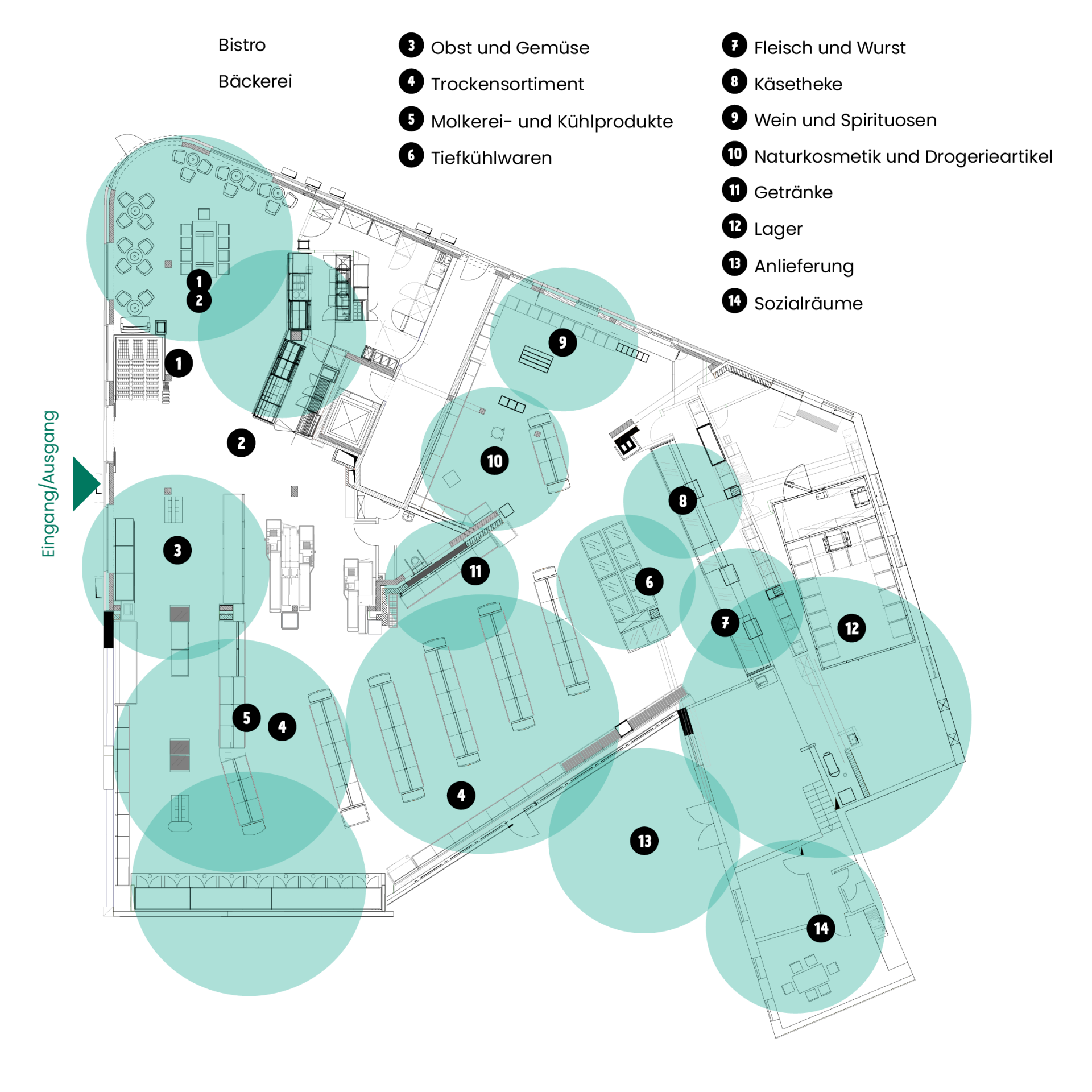 Bistro
Bäckerei

3 Obst und Gemüse
4 Trockensortiment
5 Molkerei- und Kühlprodukte
6 Tiefkühlwaren

7 Fleisch und Wurst
8 Käsetheke
9 Wein und Spirituosen
10 Naturkosmetik und Drogerieartikel
11 Getränke
12 Lager
13 Anlieferung
14 Sozialräume

Eingang/Ausgang

1
2
1
2
9
10
8
3
11
6
7
12
5
4
4
13
14